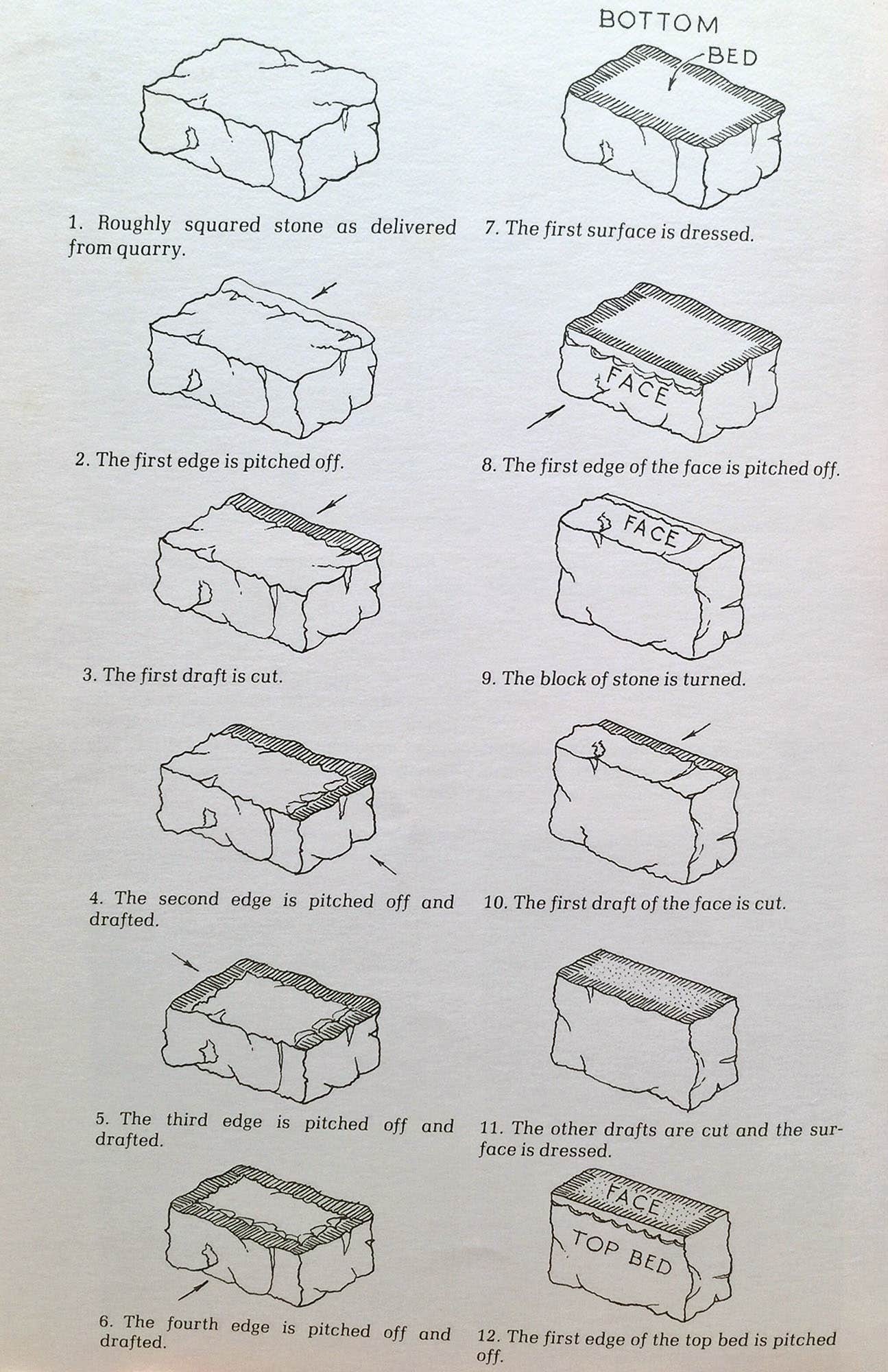 1. Roughly squared stone as delivered from quarry.

2. The first edge is pitched off.

3. The first draft is cut.

4. The second edge is pitched off and drafted.

5. The third edge is pitched off and drafted.

6. The fourth edge is pitched off and drafted.

BOTTOM BED

7. The first surface is dressed.

FACE

8. The first edge of the face is pitched off.

FACE

9. The block of stone is turned.

10. The first draft of the face is cut.

11. The other drafts are cut and the surface is dressed.

FACE

TOP BED

12. The first edge of the top bed is pitched off.